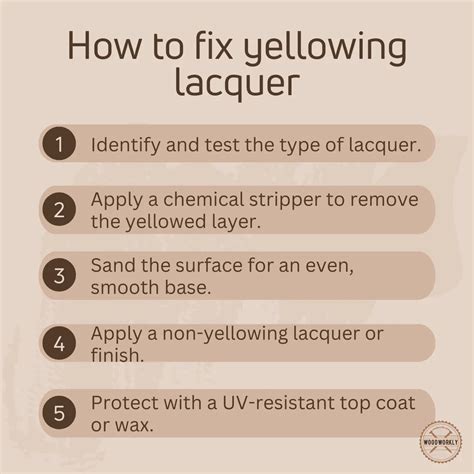 How to fix yellowing lacquer

1 Identify and test the type of lacquer.

2 Apply a chemical stripper to remove the yellowed layer.

3 Sand the surface for an even, smooth base.

4 Apply a non-yellowing lacquer or finish.

5 Protect with a UV-resistant top coat or wax.

WOODWORKLY