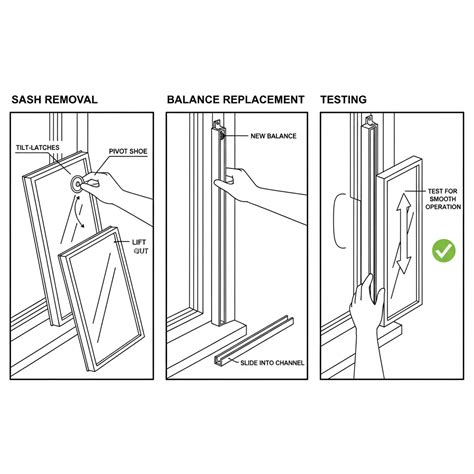 SASH REMOVAL

TILT-LATCHES

PIVOT SHOE

LIFT OUT

BALANCE REPLACEMENT

NEW BALANCE

SLIDE INTO CHANNEL

TESTING

TEST FOR SMOOTH OPERATION