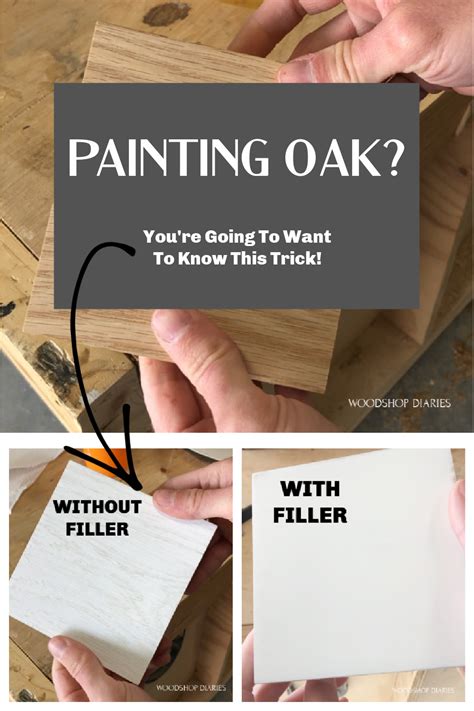 PAINTING OAK?

You're Going To Want To Know This Trick!

WOODSHOP DIARIES

WITHOUT FILLER

WOODSHOP DIARIES

WITH FILLER

WOODSHOP DIARIES