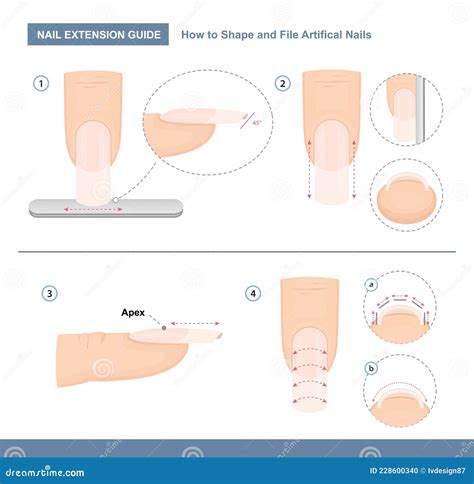 NAIL EXTENSION GUIDE How to Shape and File Artifical Nails

1

45°

2

3

Apex

4

a

b

dreamstime.com

ID 228600340 © Ivdesign87