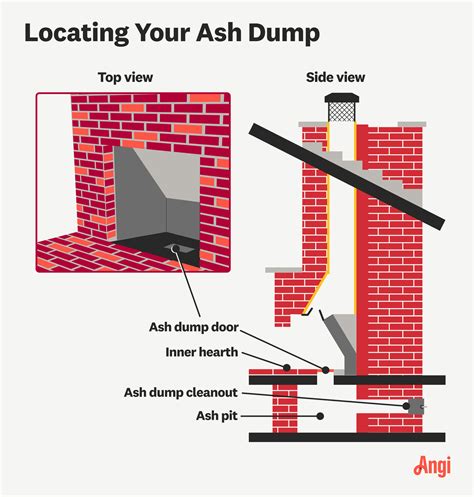 Locating Your Ash Dump

Top view

Side view

Ash dump door

Inner hearth

Ash dump cleanout

Ash pit

Angi