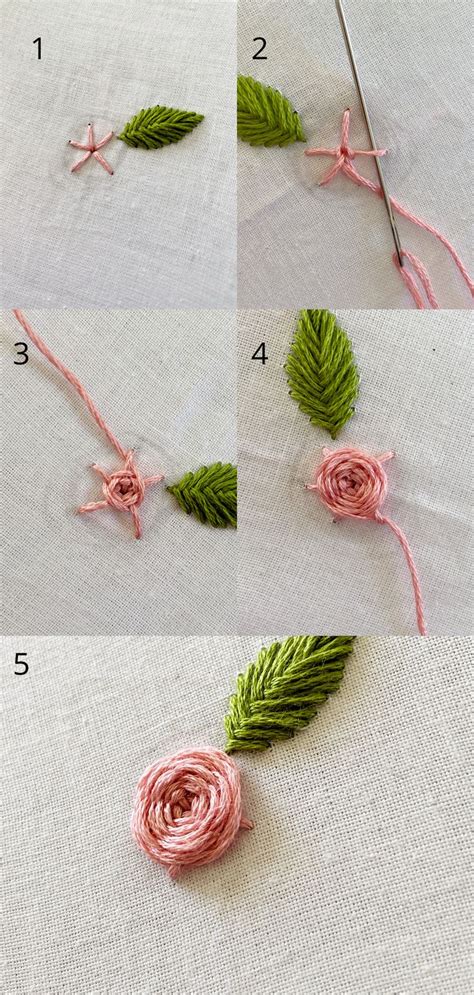 1

2

3

4

5