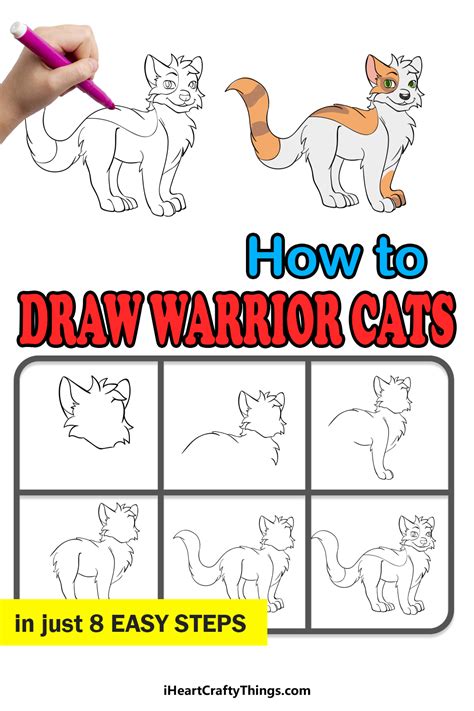 How to
DRAW WARRIOR CATS

in just 8 EASY STEPS

iHeartCraftyThings.com