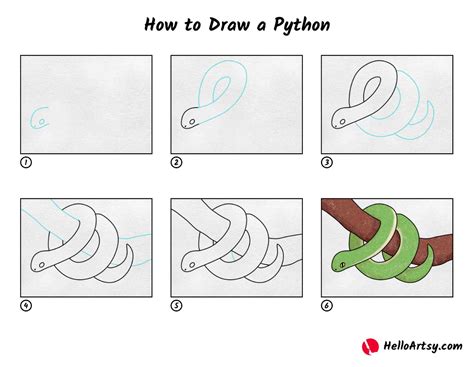 How to Draw a Python

1

2

3

4

5

6

HelloArtsy.com