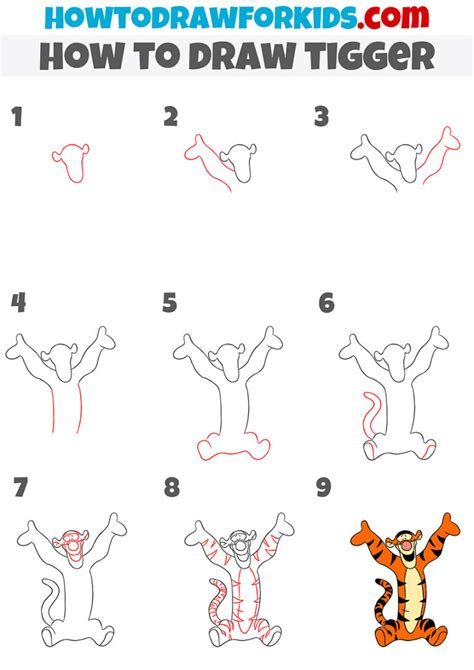 HOWTODRAWFORKIDS.com
HOW TO DRAW TIGGER

1

2

3

4

5

6

7

8

9