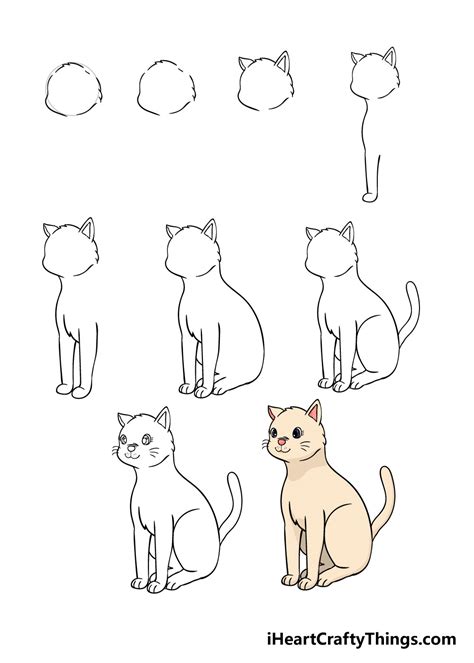 iHeartCraftyThings.com