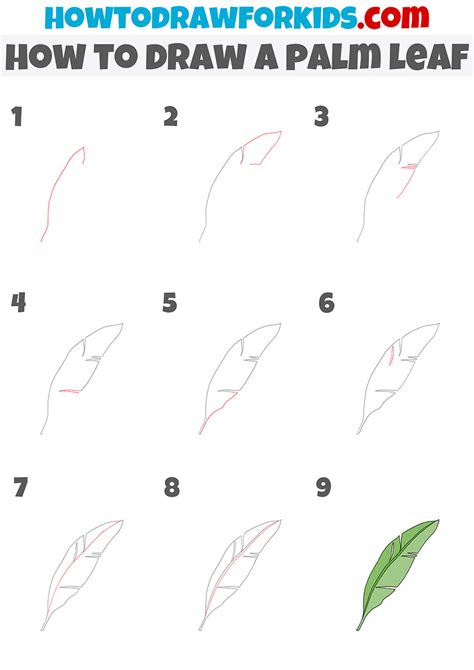 HOWTODRAWFORKIDS.com
HOW TO DRAW A PALM LEAF

1

2

3

4

5

6

7

8

9