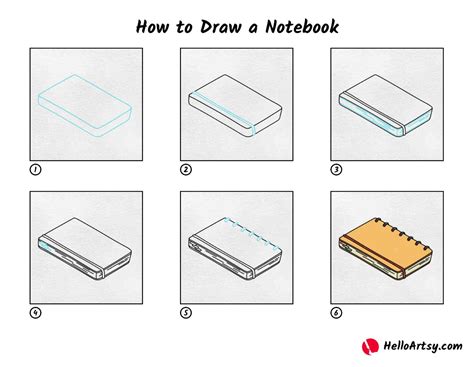 How to Draw a Notebook

1

2

3

4

5

6

HelloArtsy.com