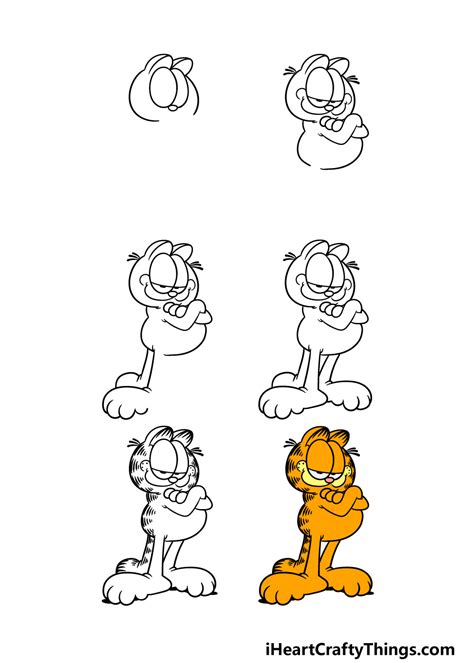 iHeartCraftyThings.com