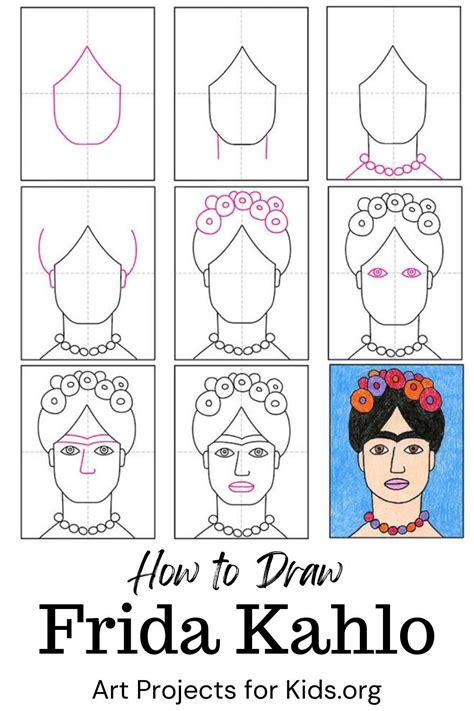 How to Draw
Frida Kahlo
Art Projects for Kids.org