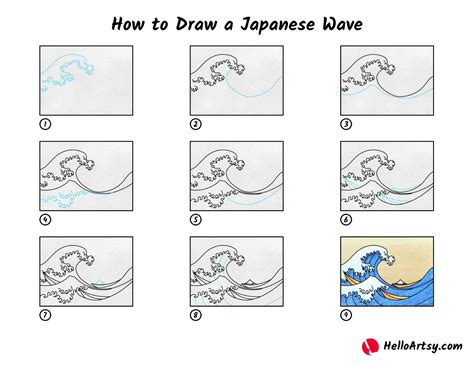 How to Draw a Japanese Wave

1

2

3

4

5

6

7

8

9

HelloArtsy.com