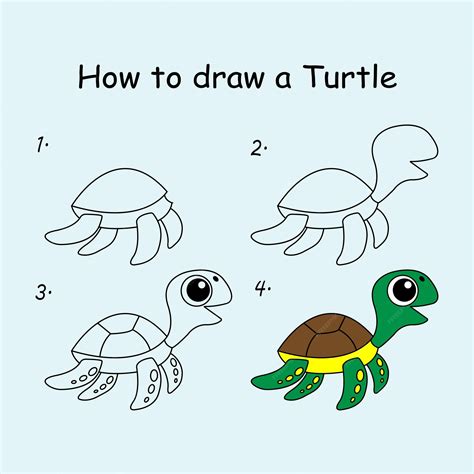 How to draw a Turtle

1.

2.

3.

4.