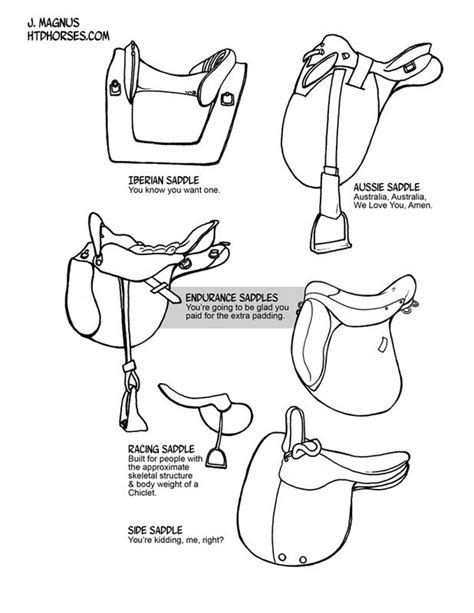 J. MAGNUS
HTPHORSES.COM

IBERIAN SADDLE
You know you want one.

AUSSIE SADDLE
Australia, Australia, We Love You, Amen.

ENDURANCE SADDLES
You're going to be glad you paid for the extra padding.

RACING SADDLE
Built for people with the approximate skeletal structure & body weight of a Chiclet.

SIDE SADDLE
You're kidding, me, right?