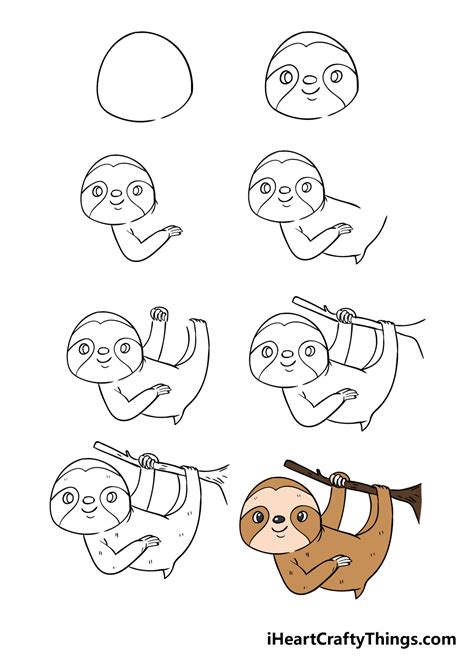 iHeartCraftyThings.com