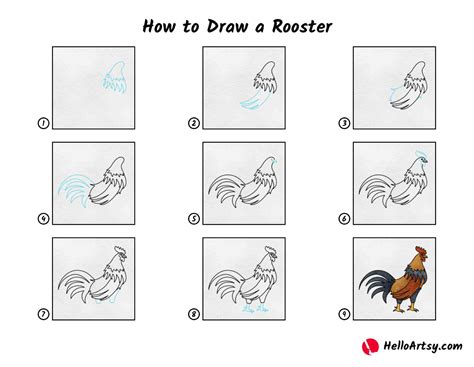 How to Draw a Rooster

1

2

3

4

5

6

7

8

9

HelloArtsy.com