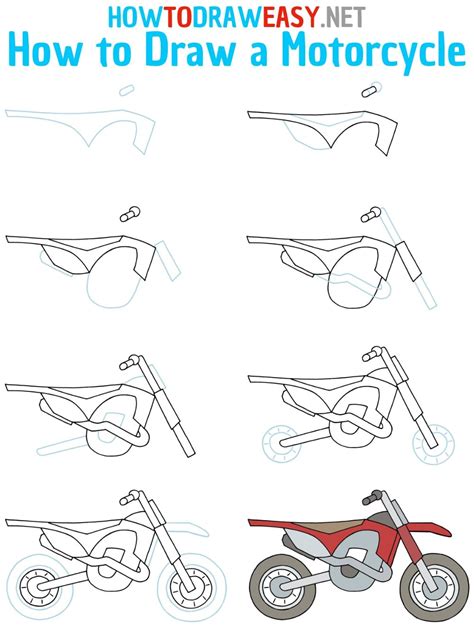 HOWTODRAWEASY.NET
How to Draw a Motorcycle