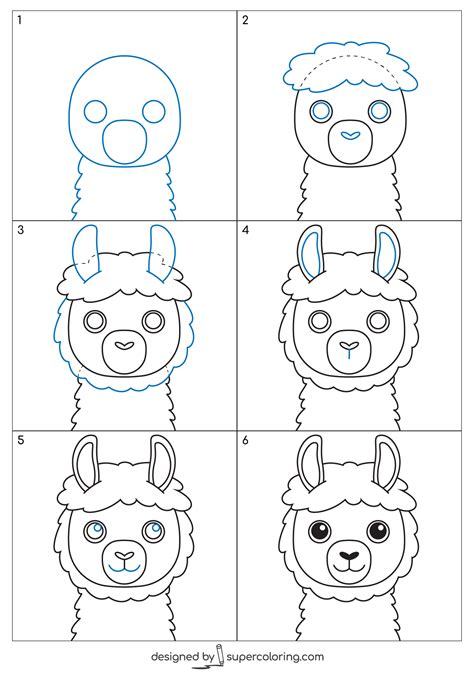 1

2

3

4

5

6

designed by supercoloring.com