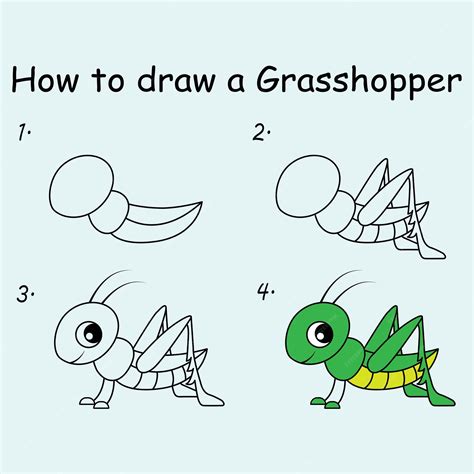 How to draw a Grasshopper

1.

2.

3.

4.