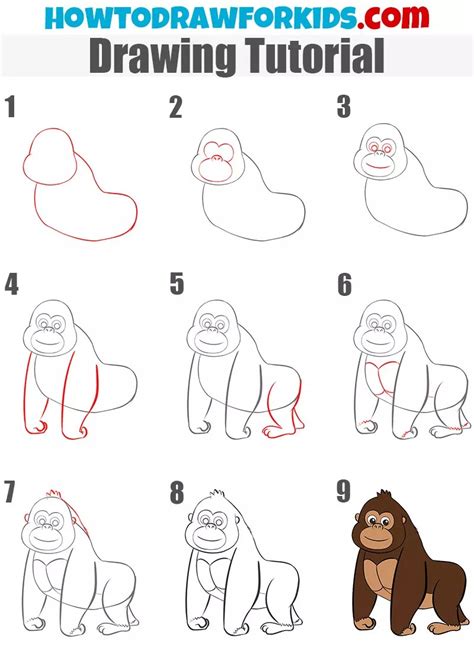 HOWTODRAWFORKIDS.com
Drawing Tutorial

1

2

3

4

5

6

7

8

9