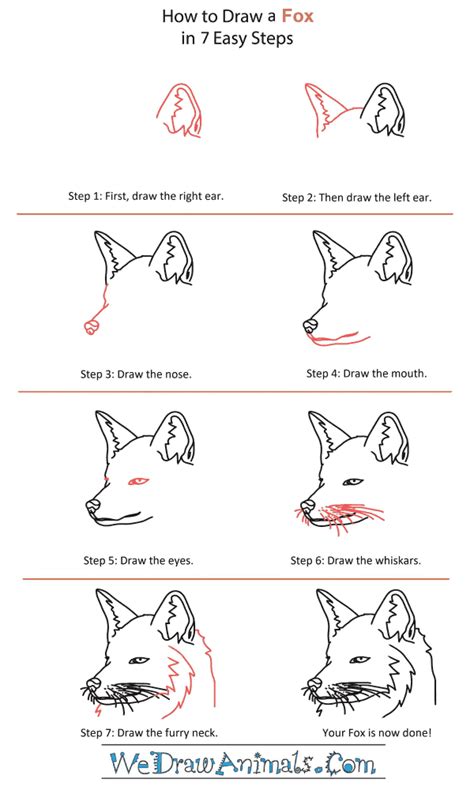 How to Draw a Fox
in 7 Easy Steps

Step 1: First, draw the right ear.

Step 2: Then draw the left ear.

Step 3: Draw the nose.

Step 4: Draw the mouth.

Step 5: Draw the eyes.

Step 6: Draw the whiskars.

Step 7: Draw the furry neck.

Your Fox is now done!

WeDrawAnimals.Com