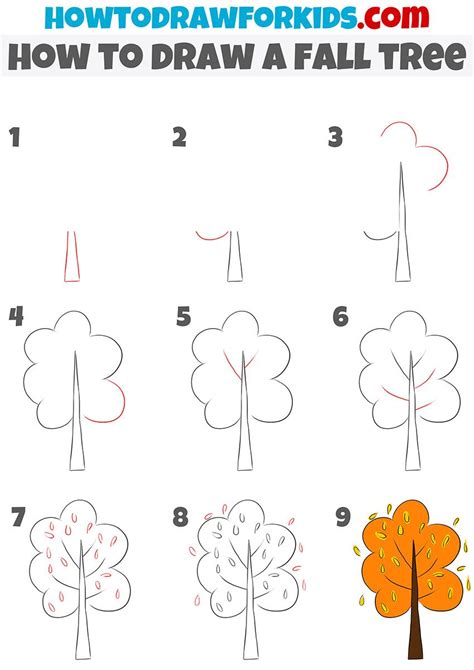 HOWTODRAWFORKIDS.com
HOW TO DRAW A FALL TREE

1

2

3

4

5

6

7

8

9