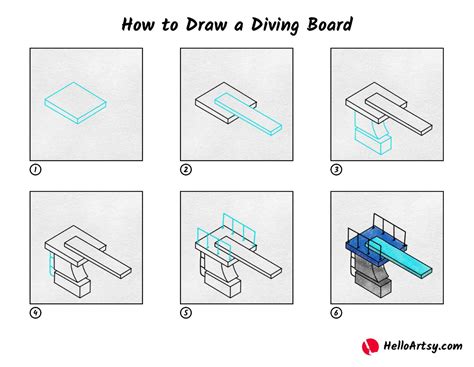 How to Draw a Diving Board

1

2

3

4

5

6

HelloArtsy.com