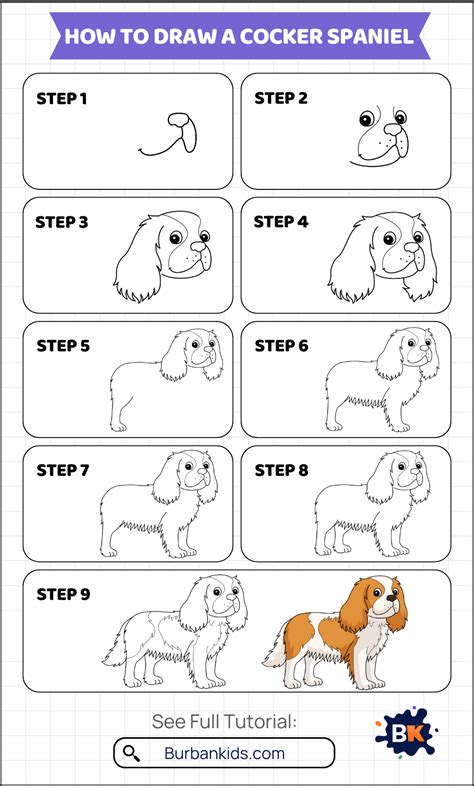 HOW TO DRAW A COCKER SPANIEL

STEP 1

STEP 2

STEP 3

STEP 4

STEP 5

STEP 6

STEP 7

STEP 8

STEP 9

See Full Tutorial:

Burbankids.com

BK