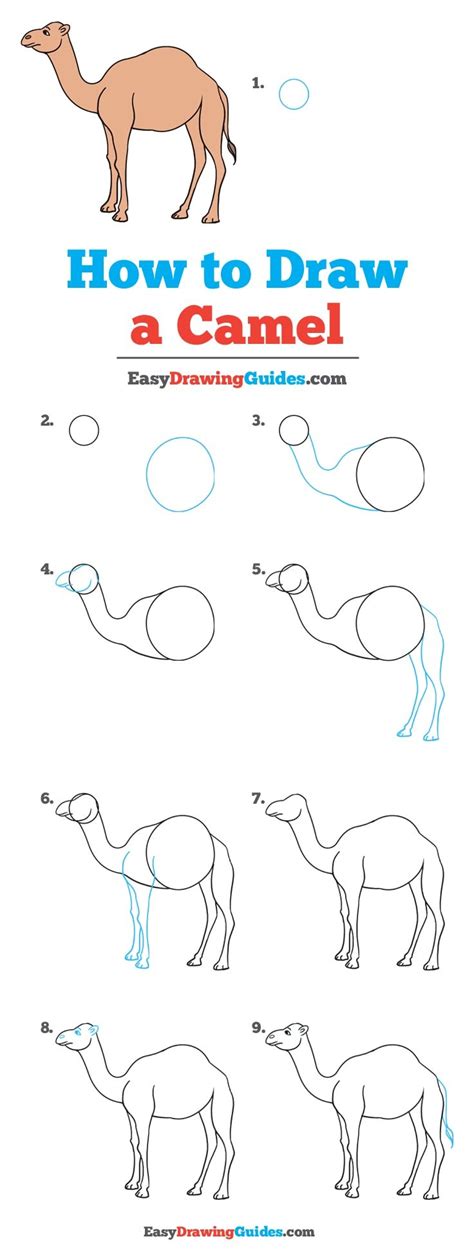 1.

How to Draw a Camel

EasyDrawingGuides.com

2.

3.

4.

5.

6.

7.

8.

9.

EasyDrawingGuides.com