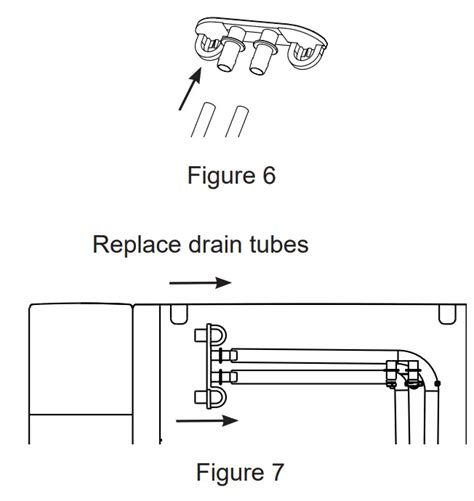 Figure 6

Replace drain tubes

Figure 7