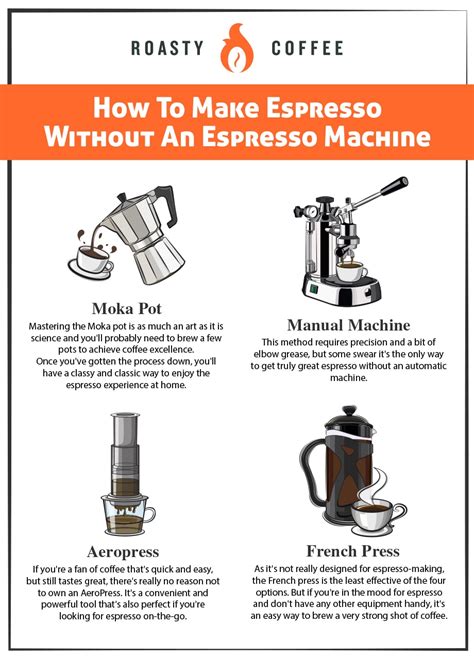 ROASTY COFFEE

How To Make Espresso Without An Espresso Machine

Moka Pot

Mastering the Moka pot is as much an art as it is science and you'll probably need to brew a few pots to achieve coffee excellence. Once you've gotten the process down, you'll have a classy and classic way to enjoy the espresso experience at home.

Manual Machine

This method requires precision and a bit of elbow grease, but some swear it's the only way to get truly great espresso without an automatic machine.

Aeropress

If you're a fan of coffee that's quick and easy, but still tastes great, there's really no reason not to own an AeroPress. It's a convenient and powerful tool that's also perfect if you're looking for espresso on-the-go.

French Press

As it's not really designed for espresso-making, the French press is the least effective of the four options. But if you're in the mood for espresso and don't have any other equipment handy, it's an easy way to brew a very strong shot of coffee.