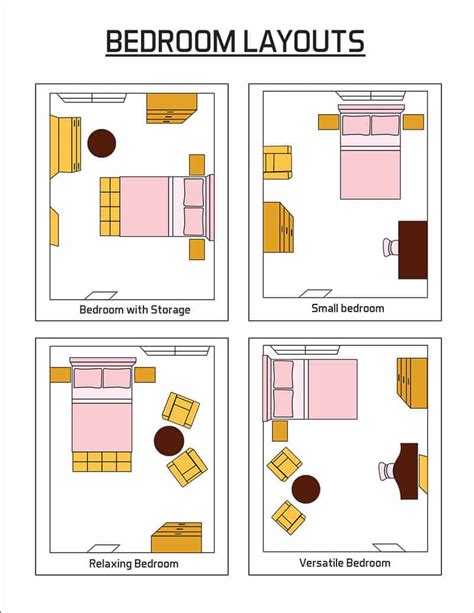 BEDROOM LAYOUTS

Bedroom with Storage

Small bedroom

Relaxing Bedroom

Versatile Bedroom