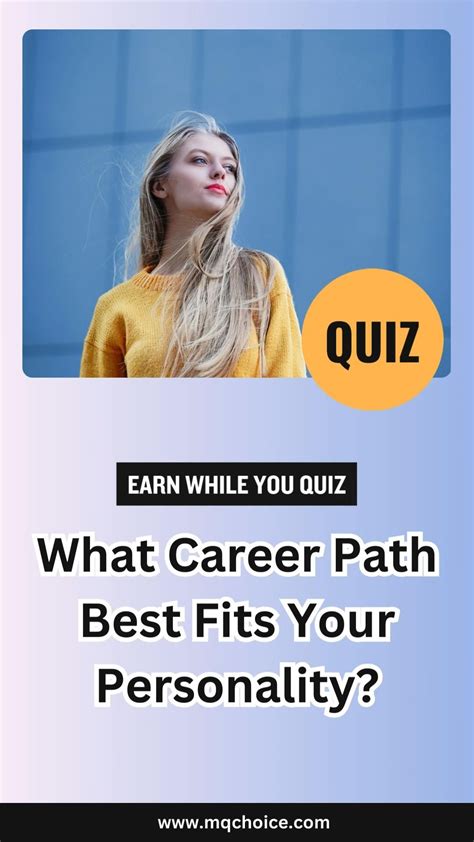 QUIZ

EARN WHILE YOU QUIZ

What Career Path Best Fits Your Personality?

www.mqchoice.com