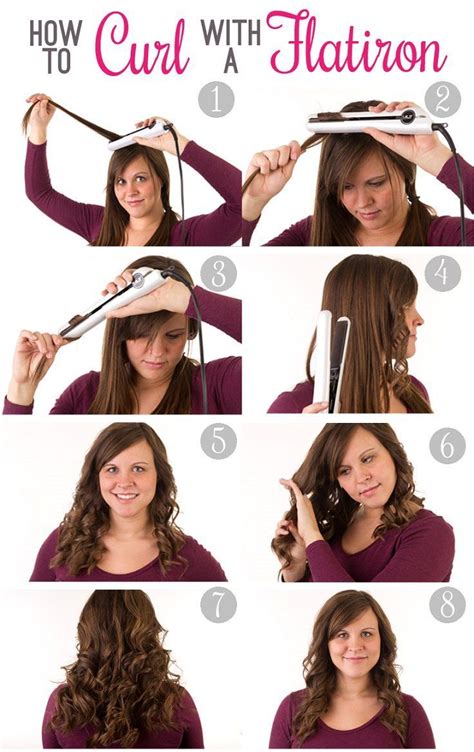 HOW TO Curl WITH A Flatiron

1

2

3

4

5

6

7

8