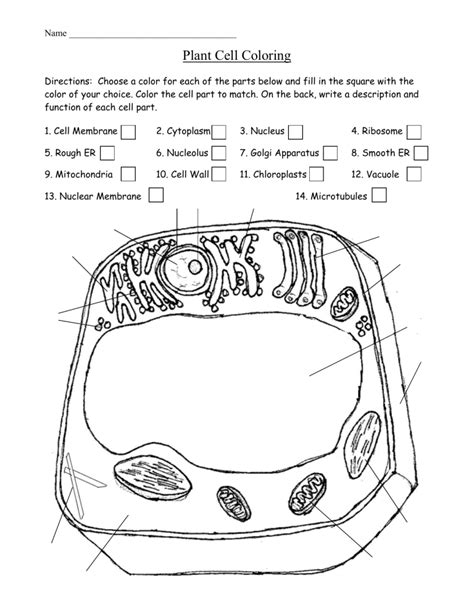 Name ___________________________________

Plant Cell Coloring

Directions: Choose a color for each of the parts below and fill in the square with the color of your choice. Color the cell part to match. On the back, write a description and function of each cell part.

1. Cell Membrane
2. Cytoplasm
3. Nucleus
4. Ribosome
5. Rough ER
6. Nucleolus
7. Golgi Apparatus
8. Smooth ER
9. Mitochondria
10. Cell Wall
11. Chloroplasts
12. Vacuole
13. Nuclear Membrane
14. Microtubules