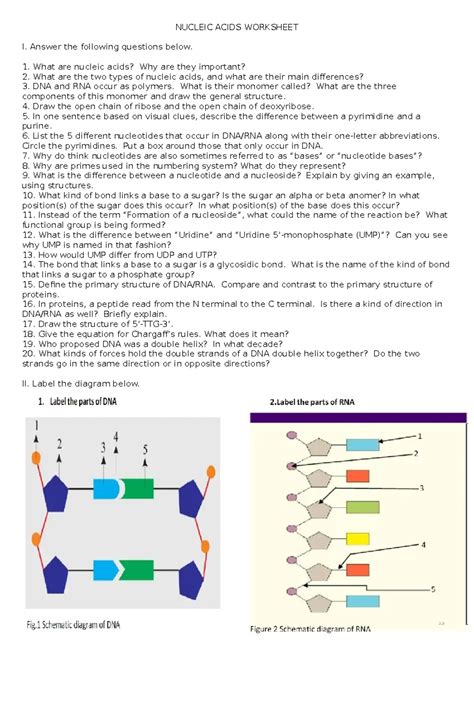 NUCLEIC ACIDS WORKSHEET

I. Answer the following questions below.

1. What are nucleic acids? Why are they important?
2. What are the two types of nucleic acids, and what are their main differences?
3. DNA and RNA occur as polymers. What is their monomer called? What are the three components of this monomer and draw the general structure.
4. Draw the open chain of ribose and the open chain of deoxyribose.
5. In one sentence based on visual clues, describe the difference between a pyrimidine and a purine.
6. List the 5 different nucleotides that occur in DNA/RNA along with their one-letter abbreviations. Circle the pyrimidines. Put a box around those that only occur in DNA.
7. Why do think nucleotides are also sometimes referred to as "bases" or "nucleotide bases"?
8. Why are primes used in the numbering system? What do they represent?
9. What is the difference between a nucleotide and a nucleoside? Explain by giving an example, using structures.
10. What kind of bond links a base to a sugar? Is the sugar an alpha or beta anomer? In what position(s) of the sugar does this occur? In what position(s) of the base does this occur?
11. Instead of the term "Formation of a nucleoside", what could the name of the reaction be? What functional group is being formed?
12. What is the difference between "Uridine" and "Uridine 5'-monophosphate (UMP)"? Can you see why UMP is named in that fashion?
13. How would UMP differ from UDP and UTP?
14. The bond that links a base to a sugar is a glycosidic bond. What is the name of the kind of bond that links a sugar to a phosphate group?
15. Define the primary structure of DNA/RNA. Compare and contrast to the primary structure of proteins.
16. In proteins, a peptide read from the N terminal to the C terminal. Is there a kind of direction in DNA/RNA as well? Briefly explain.
17. Draw the structure of 5'-TTG-3'.
18. Give the equation for Chargaff's rules. What does it mean?
19. Who proposed DNA was a double helix? In what decade?
20. What kinds of forces hold the double strands of a DNA double helix together? Do the two strands go in the same direction or in opposite directions?

II. Label the diagram below.

1. Label the parts of DNA

1
2
3
4
5

Fig.1 Schematic diagram of DNA

2.Label the parts of RNA

1
2
3
4
5

Figure 2 Schematic diagram of RNA