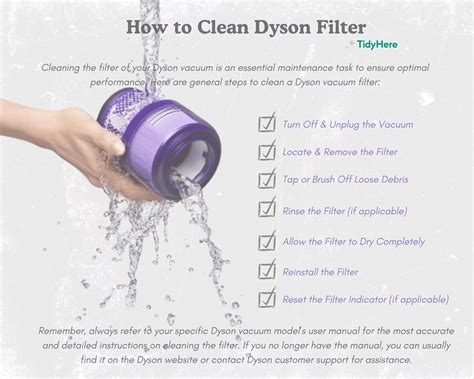 How to Clean Dyson Filter

TidyHere

Cleaning the filter of your Dyson vacuum is an essential maintenance task to ensure optimal performance. Here are general steps to clean a Dyson vacuum filter:

Turn Off & Unplug the Vacuum

Locate & Remove the Filter

Tap or Brush Off Loose Debris

Rinse the Filter (if applicable)

Allow the Filter to Dry Completely

Reinstall the Filter

Reset the Filter Indicator (if applicable)

Remember, always refer to your specific Dyson vacuum model's user manual for the most accurate and detailed instructions on cleaning the filter. If you no longer have the manual, you can usually find it on the Dyson website or contact Dyson customer support for assistance.