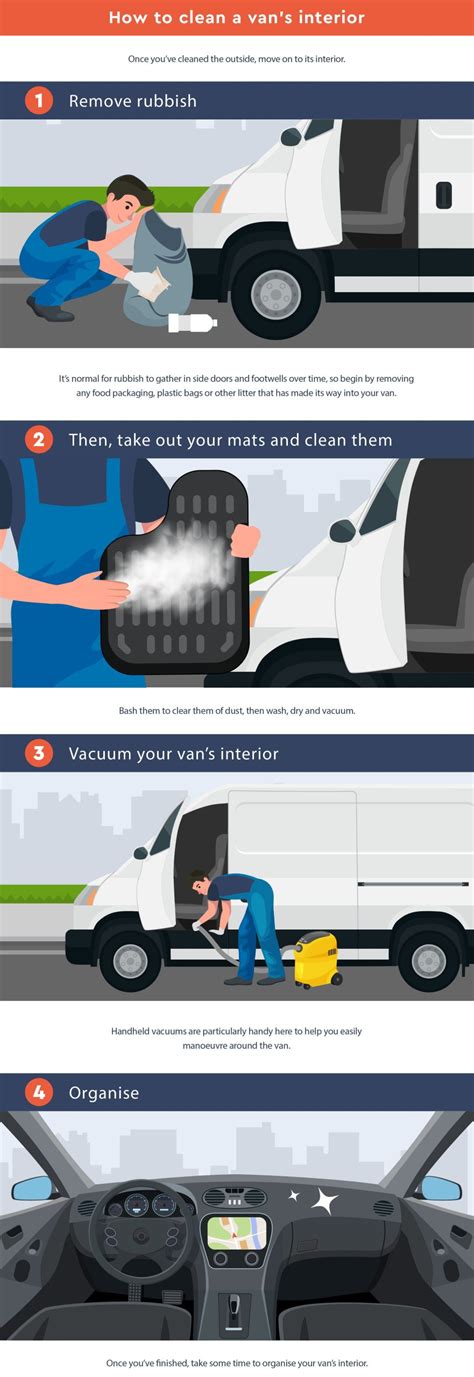 How to clean a van's interior

Once you've cleaned the outside, move on to its interior.

1 Remove rubbish

It's normal for rubbish to gather in side doors and footwells over time, so begin by removing any food packaging, plastic bags or other litter that has made its way into your van.

2 Then, take out your mats and clean them

Bash them to clear them of dust, then wash, dry and vacuum.

3 Vacuum your van's interior

Handheld vacuums are particularly handy here to help you easily manoeuvre around the van.

4 Organise

Once you've finished, take some time to organise your van's interior.