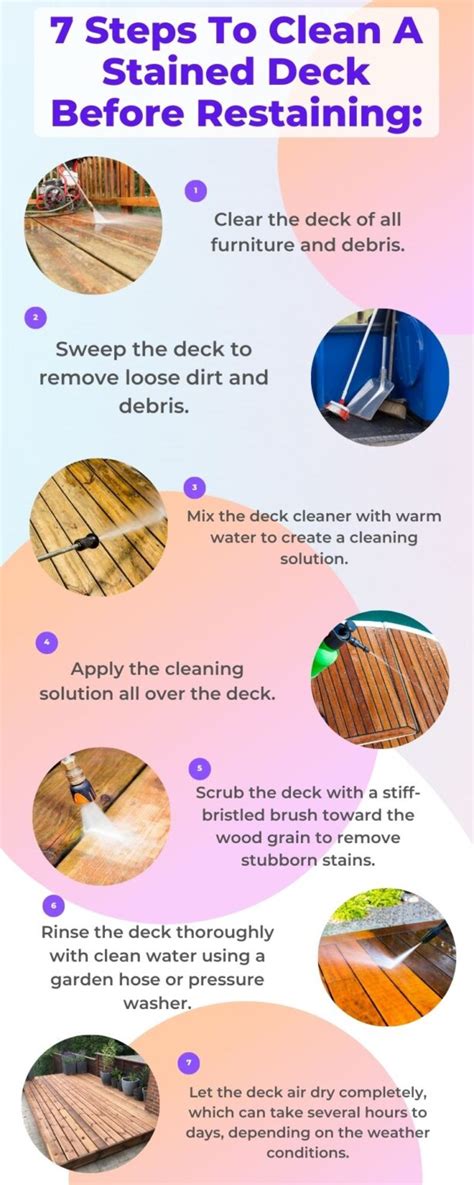 7 Steps To Clean A Stained Deck Before Restaining:

1

Clear the deck of all furniture and debris.

2

Sweep the deck to remove loose dirt and debris.

3

Mix the deck cleaner with warm water to create a cleaning solution.

4

Apply the cleaning solution all over the deck.

5

Scrub the deck with a stiff-bristled brush toward the wood grain to remove stubborn stains.

6

Rinse the deck thoroughly with clean water using a garden hose or pressure washer.

7

Let the deck air dry completely, which can take several hours to days, depending on the weather conditions.