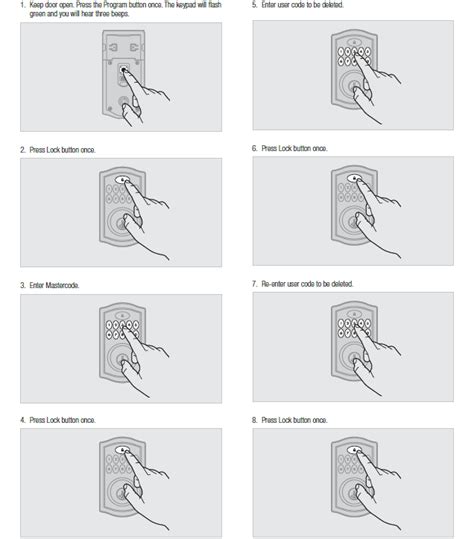 1. Keep door open. Press the Program button once. The keypad will flash green and you will hear three beeps.

2. Press Lock button once.

3. Enter Mastercode.

4. Press Lock button once.

5. Enter user code to be deleted.

6. Press Lock button once.

7. Re-enter user code to be deleted.

8. Press Lock button once.