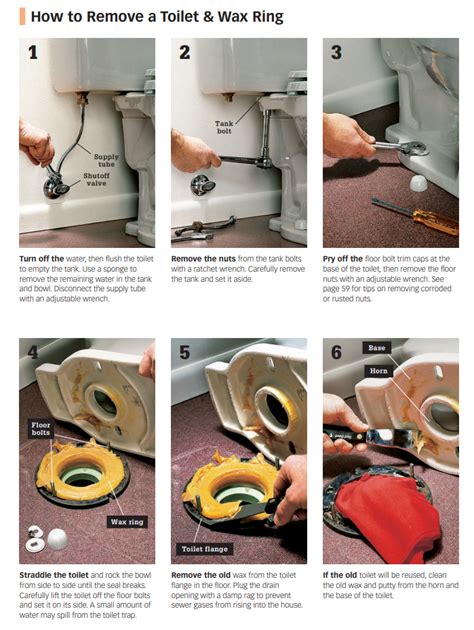 How to Remove a Toilet & Wax Ring

1

Supply tube

Shutoff valve

Turn off the water, then flush the toilet to empty the tank. Use a sponge to remove the remaining water in the tank and bowl. Disconnect the supply tube with an adjustable wrench.

2

Tank bolt

Remove the nuts from the tank bolts with a ratchet wrench. Carefully remove the tank and set it aside.

3

Pry off the floor bolt trim caps at the base of the toilet, then remove the floor nuts with an adjustable wrench. See page 59 for tips on removing corroded or rusted nuts.

4

Floor bolts

Wax ring

Straddle the toilet and rock the bowl from side to side until the seal breaks. Carefully lift the toilet off the floor bolts and set it on its side. A small amount of water may spill from the toilet trap.

5

Toilet flange

Remove the old wax from the toilet flange in the floor. Plug the drain opening with a damp rag to prevent sewer gases from rising into the house.

6

Base

Horn

If the old toilet will be reused, clean the old wax and putty from the horn and the base of the toilet.