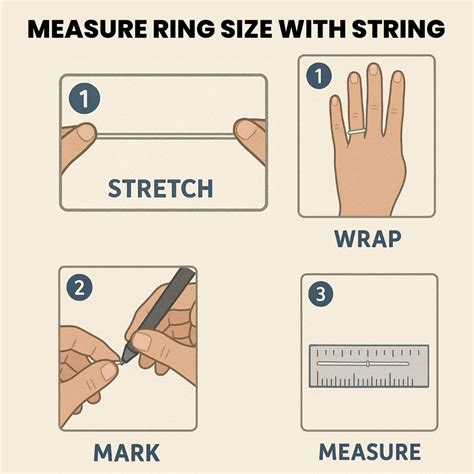 MEASURE RING SIZE WITH STRING

1

STRETCH

1

WRAP

2

MARK

3

MEASURE