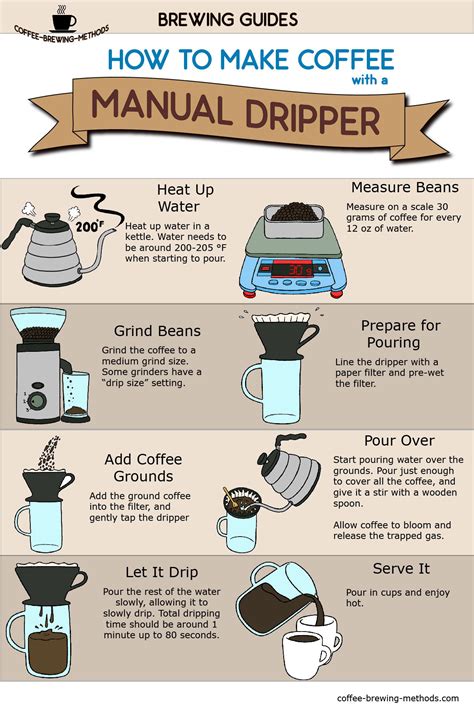 COFFEE-BREWING-METHODS

BREWING GUIDES

HOW TO MAKE COFFEE with a

MANUAL DRIPPER

Heat Up Water

200°F

Heat up water in a kettle. Water needs to be around 200-205 °F when starting to pour.

Measure Beans

Measure on a scale 30 grams of coffee for every 12 oz of water.

30 g

Grind Beans

Grind the coffee to a medium grind size. Some grinders have a "drip size" setting.

Prepare for Pouring

Line the dripper with a paper filter and pre-wet the filter.

Add Coffee Grounds

Add the ground coffee into the filter, and gently tap the dripper

Pour Over

Start pouring water over the grounds. Pour just enough to cover all the coffee, and give it a stir with a wooden spoon.

Allow coffee to bloom and release the trapped gas.

Let It Drip

Pour the rest of the water slowly, allowing it to slowly drip. Total dripping time should be around 1 minute up to 80 seconds.

Serve It

Pour in cups and enjoy hot.

coffee-brewing-methods.com