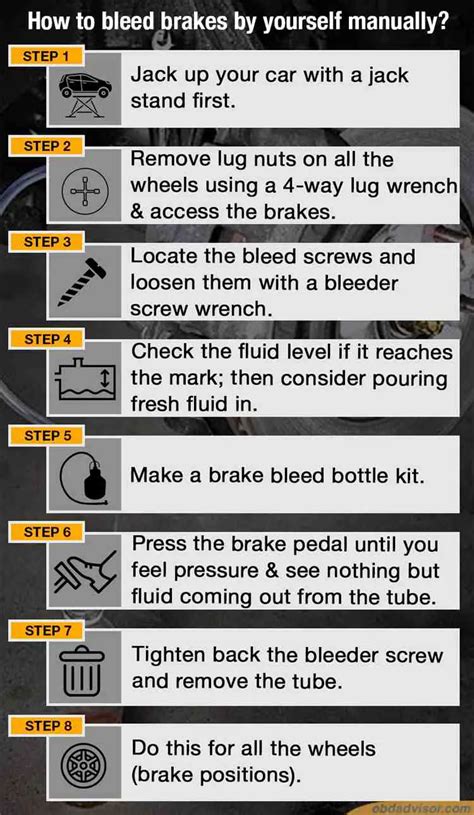 How to bleed brakes by yourself manually?

STEP 1
Jack up your car with a jack stand first.

STEP 2
Remove lug nuts on all the wheels using a 4-way lug wrench & access the brakes.

STEP 3
Locate the bleed screws and loosen them with a bleeder screw wrench.

STEP 4
Check the fluid level if it reaches the mark; then consider pouring fresh fluid in.

STEP 5
Make a brake bleed bottle kit.

STEP 6
Press the brake pedal until you feel pressure & see nothing but fluid coming out from the tube.

STEP 7
Tighten back the bleeder screw and remove the tube.

STEP 8
Do this for all the wheels (brake positions).

obdadvisor.com