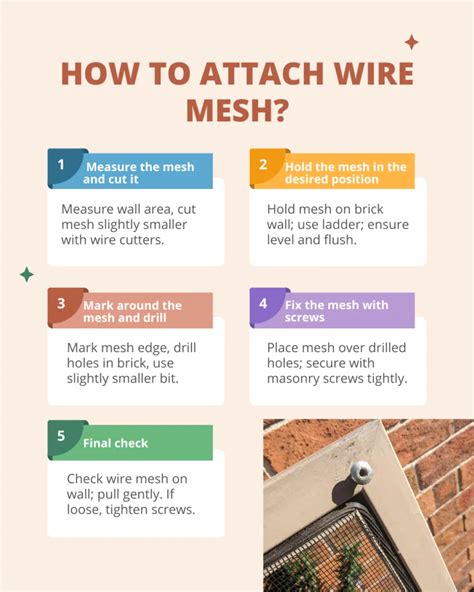 HOW TO ATTACH WIRE MESH?

1 Measure the mesh and cut it

Measure wall area, cut mesh slightly smaller with wire cutters.

2 Hold the mesh in the desired position

Hold mesh on brick wall; use ladder; ensure level and flush.

3 Mark around the mesh and drill

Mark mesh edge, drill holes in brick, use slightly smaller bit.

4 Fix the mesh with screws

Place mesh over drilled holes; secure with masonry screws tightly.

5 Final check

Check wire mesh on wall; pull gently. If loose, tighten screws.