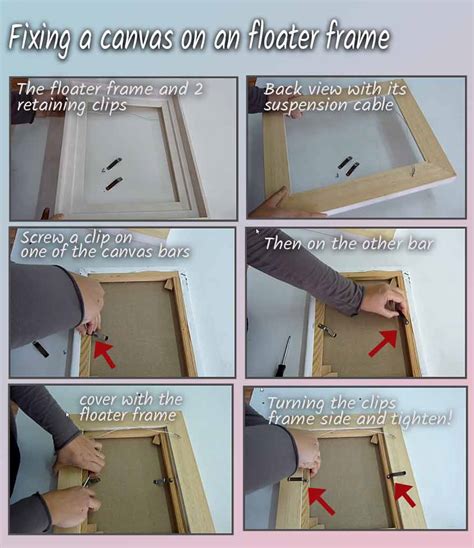 Fixing a canvas on an floater frame

The floater frame and 2 retaining clips

Back view with its suspension cable

Screw a clip on one of the canvas bars

Then on the other bar

cover with the floater frame

Turning the clips frame side and tighten!