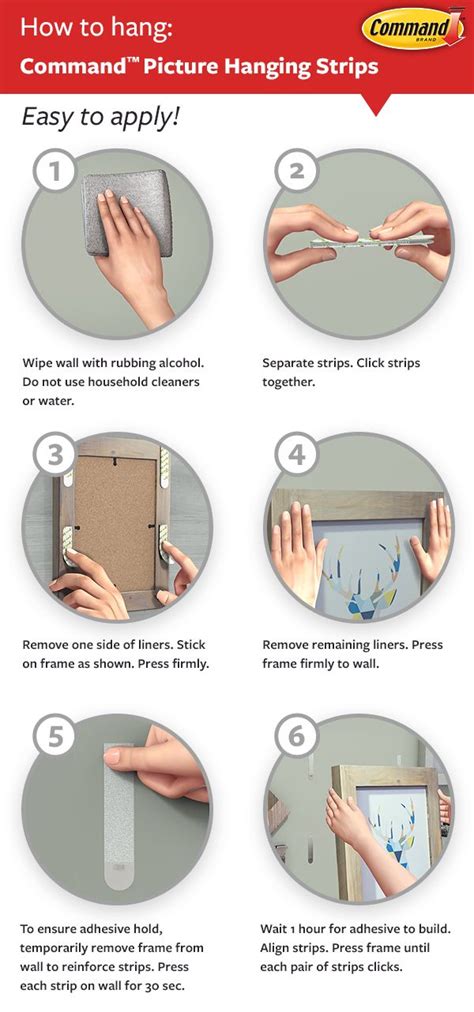 How to hang:
Command™ Picture Hanging Strips

Command BRAND

Easy to apply!

1
Wipe wall with rubbing alcohol. Do not use household cleaners or water.

2
Separate strips. Click strips together.

3
Remove one side of liners. Stick on frame as shown. Press firmly.

4
Remove remaining liners. Press frame firmly to wall.

5
To ensure adhesive hold, temporarily remove frame from wall to reinforce strips. Press each strip on wall for 30 sec.

6
Wait 1 hour for adhesive to build. Align strips. Press frame until each pair of strips clicks.