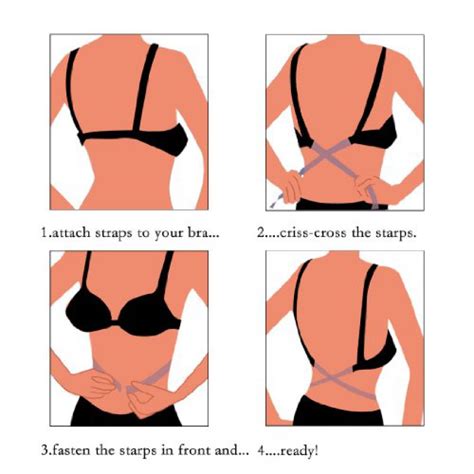 1.attach straps to your bra...

2....criss-cross the starps.

3.fasten the starps in front and...

4....ready!