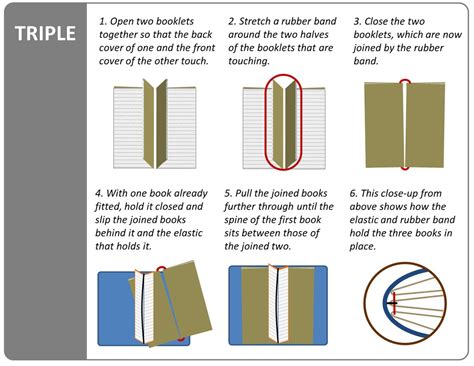 TRIPLE

1. Open two booklets together so that the back cover of one and the front cover of the other touch.

2. Stretch a rubber band around the two halves of the booklets that are touching.

3. Close the two booklets, which are now joined by the rubber band.

4. With one book already fitted, hold it closed and slip the joined books behind it and the elastic that holds it.

5. Pull the joined books further through until the spine of the first book sits between those of the joined two.

6. This close-up from above shows how the elastic and rubber band hold the three books in place.