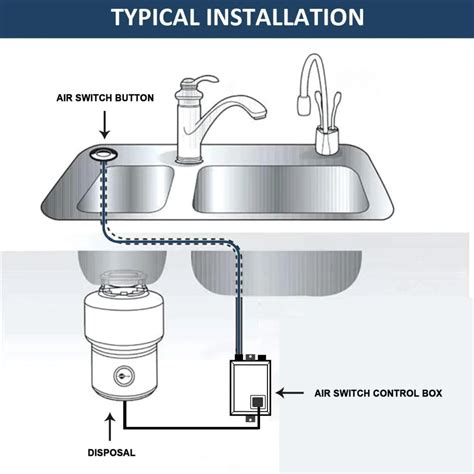 TYPICAL INSTALLATION

AIR SWITCH BUTTON

AIR SWITCH CONTROL BOX

DISPOSAL