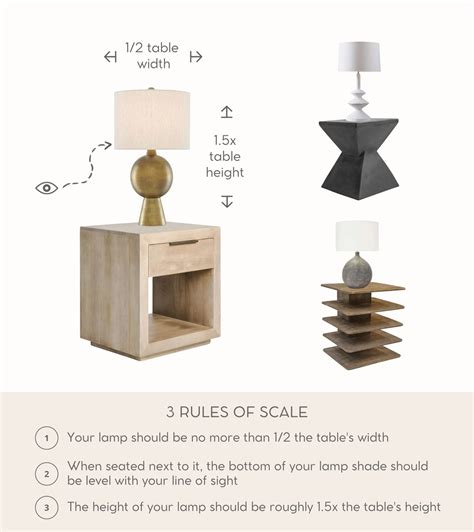 1/2 table width

1.5x table height

3 RULES OF SCALE

1 Your lamp should be no more than 1/2 the table's width

2 When seated next to it, the bottom of your lamp shade should be level with your line of sight

3 The height of your lamp should be roughly 1.5x the table's height